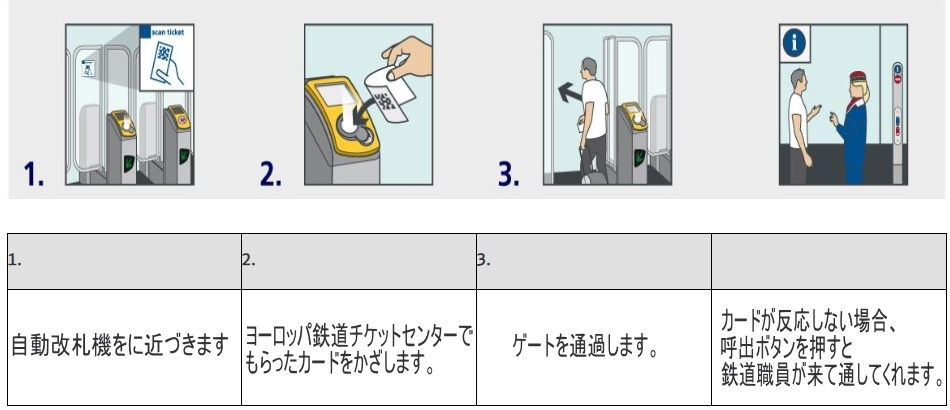 scan ticket

1.

2.

3.

| 1. | 2. | 3. | |
|---|---|---|---|
| 自動改札機をに近づきます | ヨーロッパ鉄道チケットセンターでもらったカードをかざします。 | ゲートを通過します。 | カードが反応しない場合、呼出ボタンを押すと鉄道職員が来て通してくれます。 |